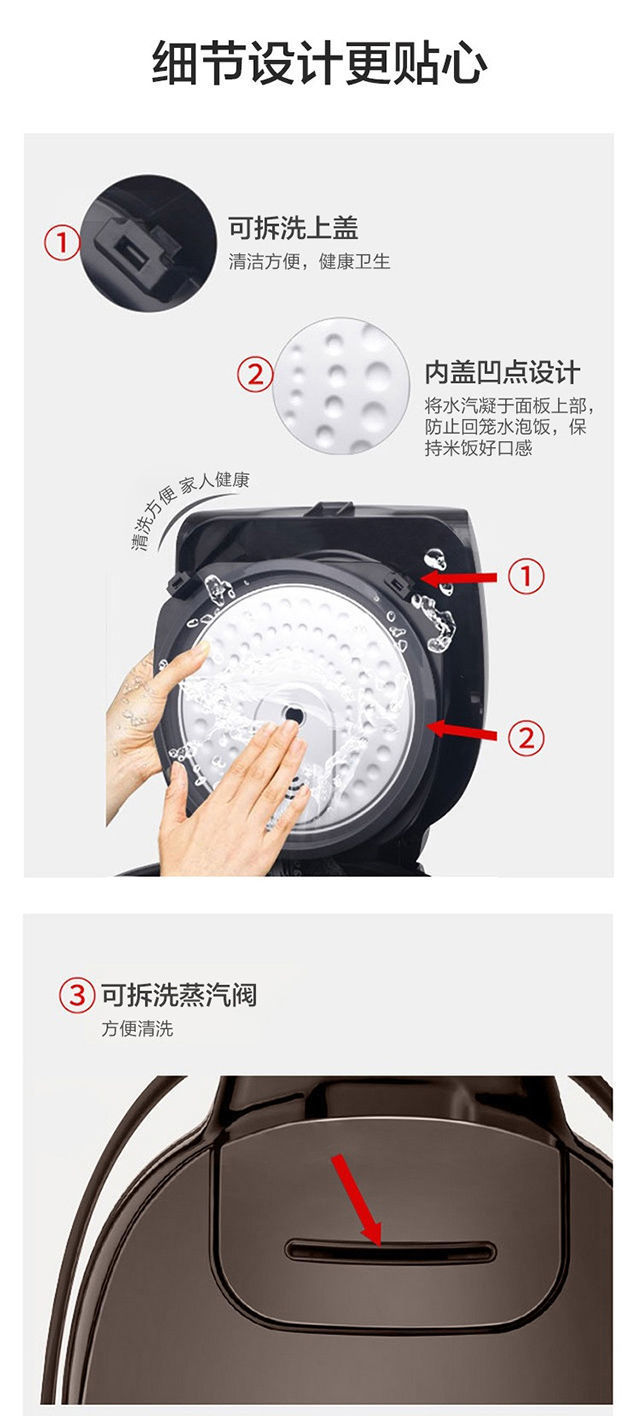 细节设计更贴心

①
可拆洗上盖
清洁方便，健康卫生

②
内盖凹点设计
将水汽凝于面板上部，防止回笼水泡饭，保持米饭好口感

清洗方便 家人健康

①

②

③ 可拆洗蒸汽阀
方便清洗