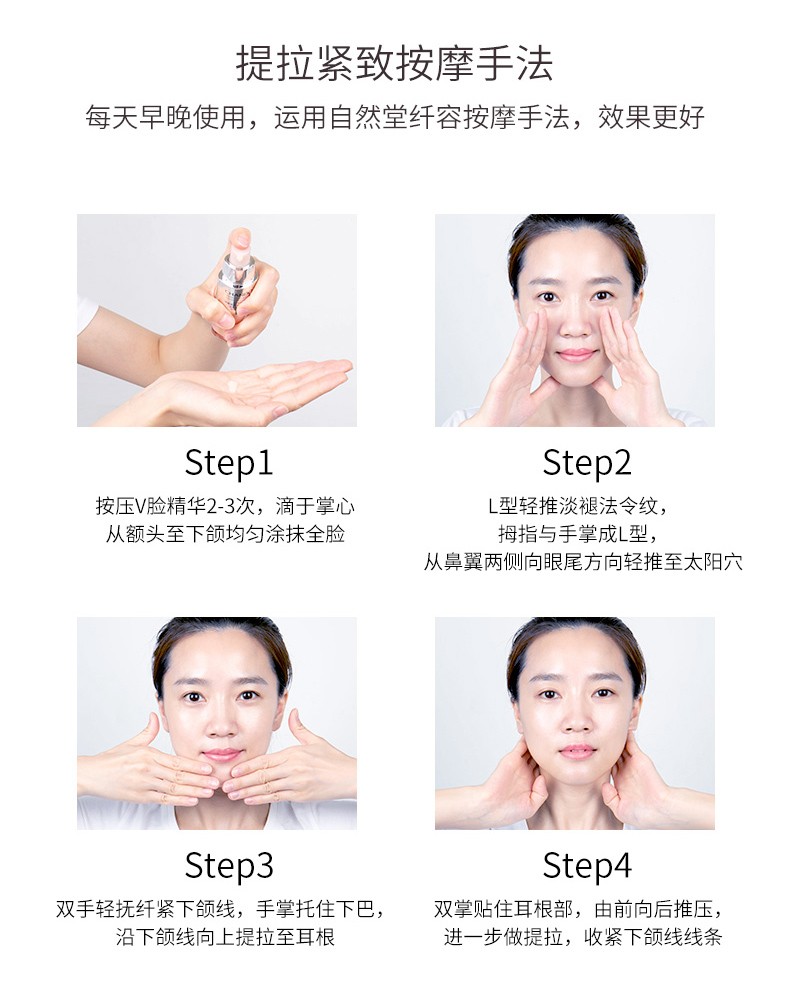 提拉紧致按摩手法

每天早晚使用，运用自然堂纤容按摩手法，效果更好

Step1

按压V脸精华2-3次，滴于掌心
从额头至下颌均匀涂抹全脸

Step2

L型轻推淡褪法令纹，
拇指与手掌成L型，
从鼻翼两侧向眼尾方向轻推至太阳穴

Step3

双手轻抚纤紧下颌线，手掌托住下巴，
沿下颌线向上提拉至耳根

Step4

双掌贴住耳根部，由前向后推压，
进一步做提拉，收紧下颌线线条