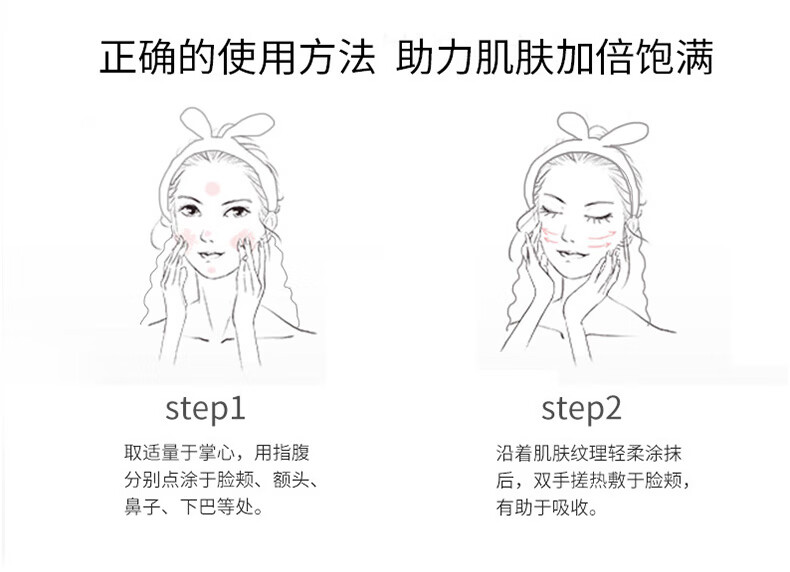 正确的使用方法 助力肌肤加倍饱满

step1

取适量于掌心，用指腹分别点涂于脸颊、额头、鼻子、下巴等处。

step2

沿着肌肤纹理轻柔涂抹后，双手搓热敷于脸颊，有助于吸收。