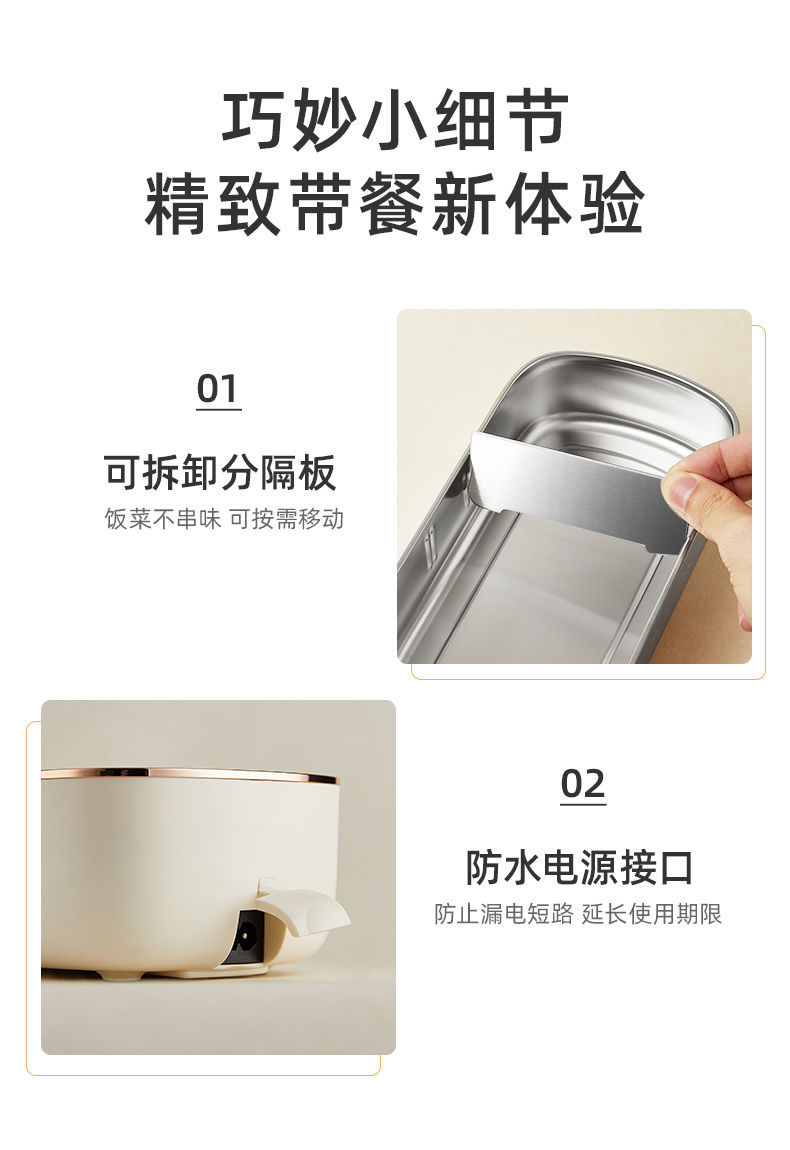 巧妙小细节
精致带餐新体验

01

可拆卸分隔板

饭菜不串味 可按需移动

02

防水电源接口

防止漏电短路 延长使用期限