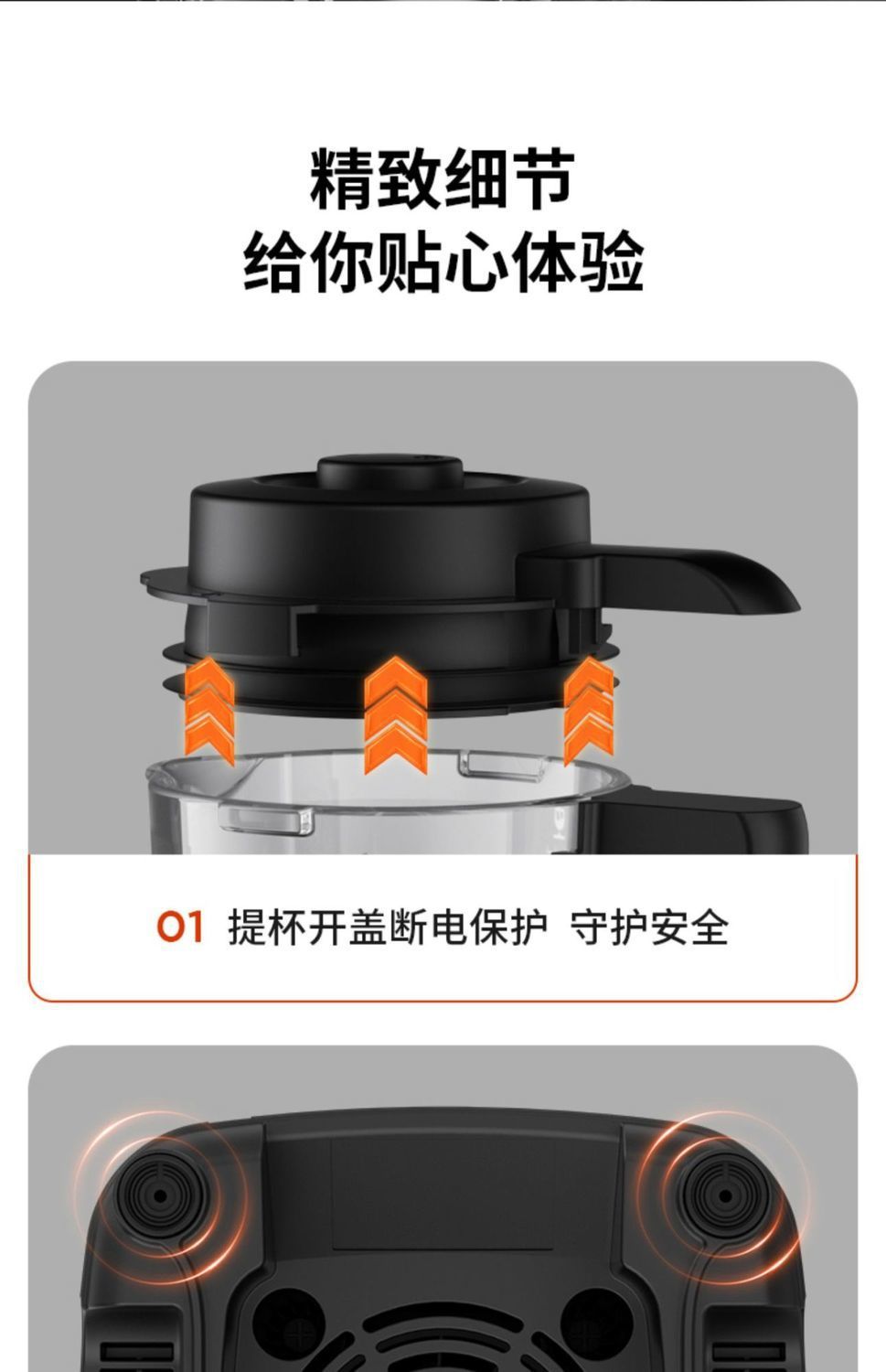 精致细节
给你贴心体验

01 提杯开盖断电保护 守护安全