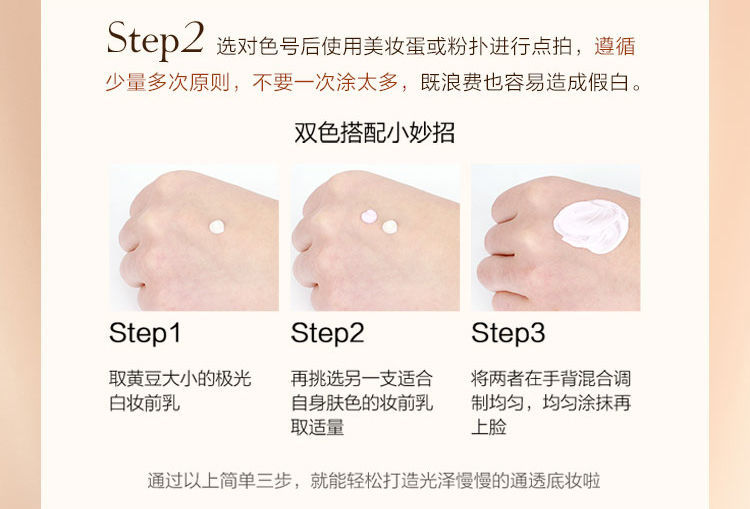 Step2 选对色号后使用美妆蛋或粉扑进行点拍，遵循少量多次原则，不要一次涂太多，既浪费也容易造成假白。

双色搭配小妙招

Step1

取黄豆大小的极光白妆前乳

Step2

再挑选另一支适合自身肤色的妆前乳取适量

Step3

将两者在手背混合调制均匀，均匀涂抹再上脸

通过以上简单三步，就能轻松打造光泽慢慢的通透底妆啦