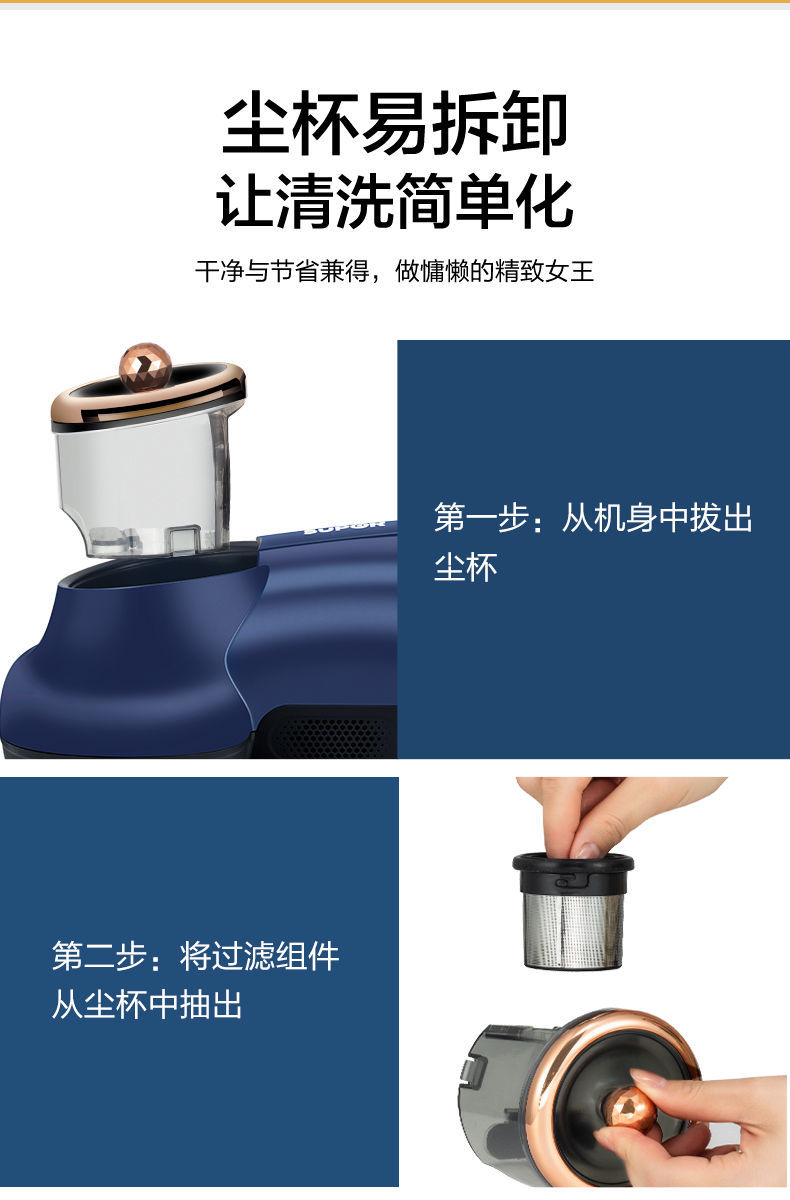 尘杯易拆卸
让清洗简单化

干净与节省兼得，做慵懒的精致女王

SUPOR

第一步：从机身中拔出尘杯

第二步：将过滤组件从尘杯中抽出