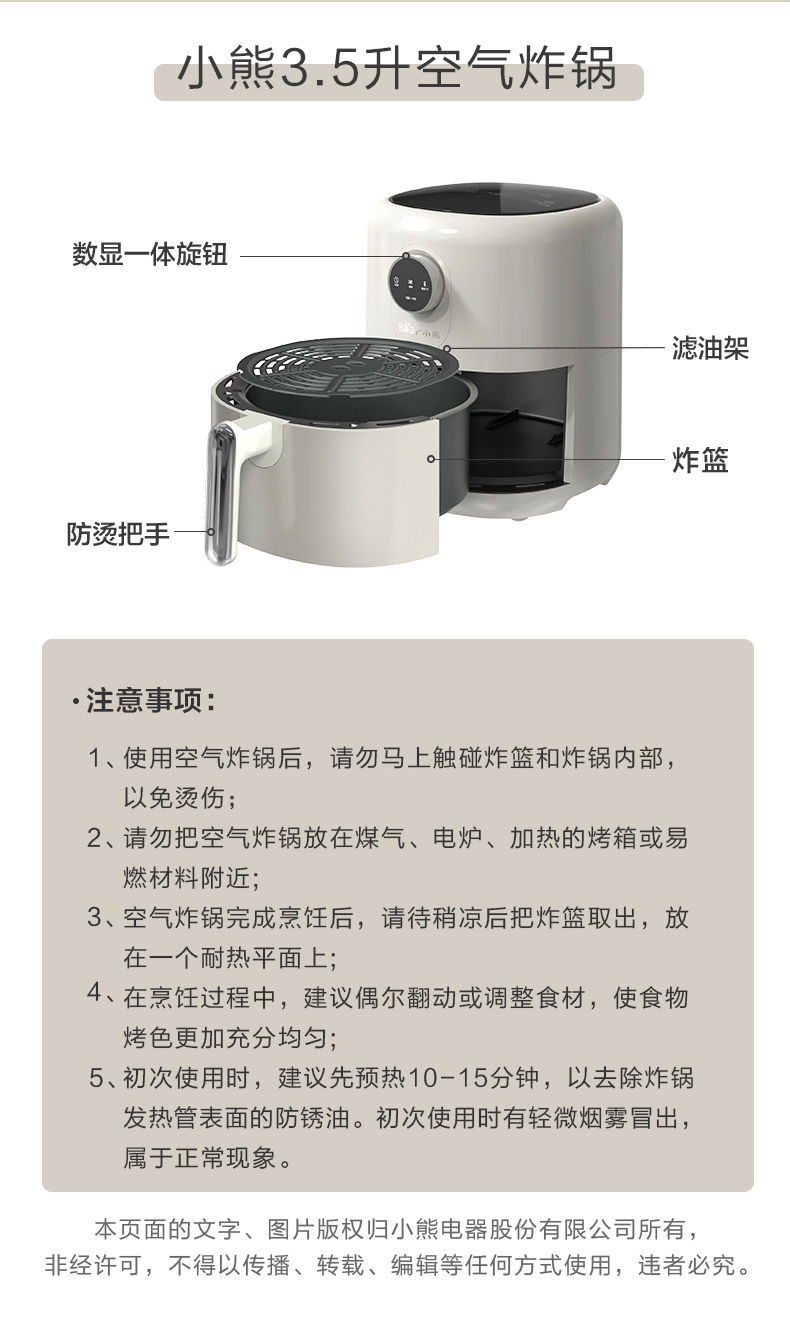 小熊3.5升空气炸锅

数显一体旋钮

滤油架

炸篮

防烫把手

·注意事项：

1、使用空气炸锅后，请勿马上触碰炸篮和炸锅内部，以免烫伤；

2、请勿把空气炸锅放在煤气、电炉、加热的烤箱或易燃材料附近；

3、空气炸锅完成烹饪后，请待稍凉后把炸篮取出，放在一个耐热平面上；

4、在烹饪过程中，建议偶尔翻动或调整食材，使食物烤色更加充分均匀；

5、初次使用时，建议先预热10-15分钟，以去除炸锅发热管表面的防锈油。初次使用时有轻微烟雾冒出，属于正常现象。

本页面的文字、图片版权归小熊电器股份有限公司所有，非经许可，不得以传播、转载、编辑等任何方式使用，违者必究。